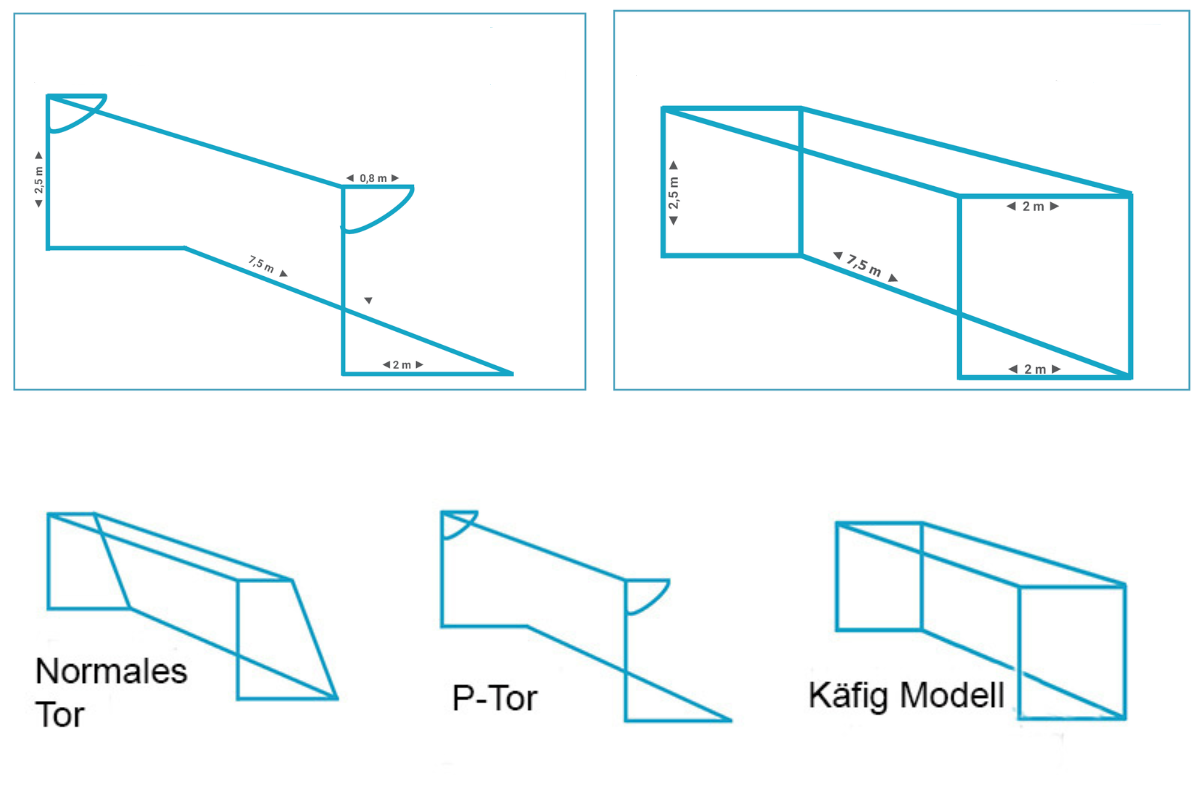 2,5 m
0,8 m
7,5 m
2 m

2,5 m
2 m
7,5 m
2 m

Normales Tor

P-Tor

Käfig Modell